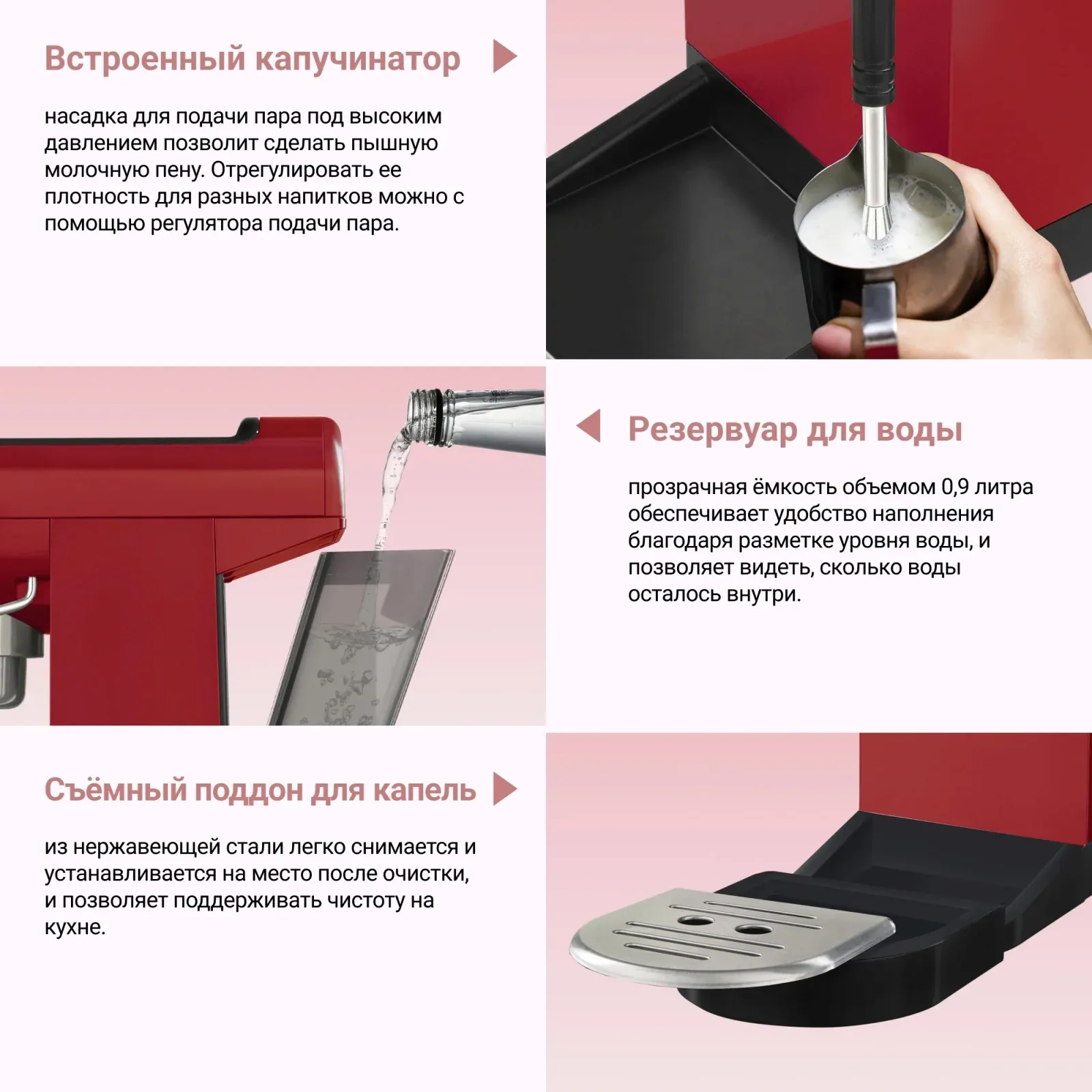 Встроенный капучинатор

насадка для подачи пара под высоким давлением позволит сделать пышную молочную пену. Отрегулировать ее плотность для разных напитков можно с помощью регулятора подачи пара.

Резервуар для воды

прозрачная ёмкость объемом 0,9 литра обеспечивает удобство наполнения благодаря разметке уровня воды, и позволяет видеть, сколько воды осталось внутри.

Съёмный поддон для капель

из нержавеющей стали легко снимается и устанавливается на место после очистки, и позволяет поддерживать чистоту на кухне.