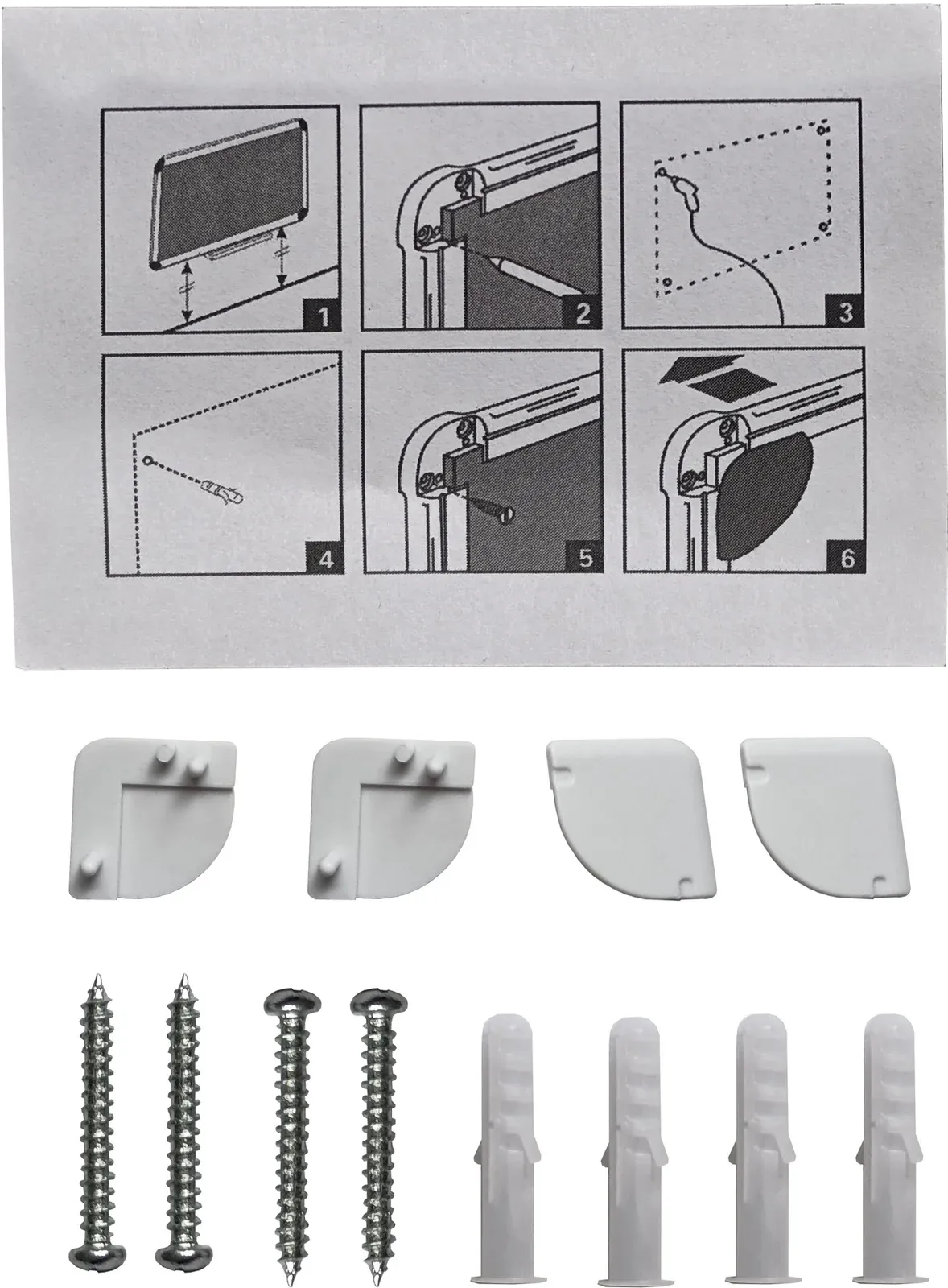 1
2
3
4
5
6